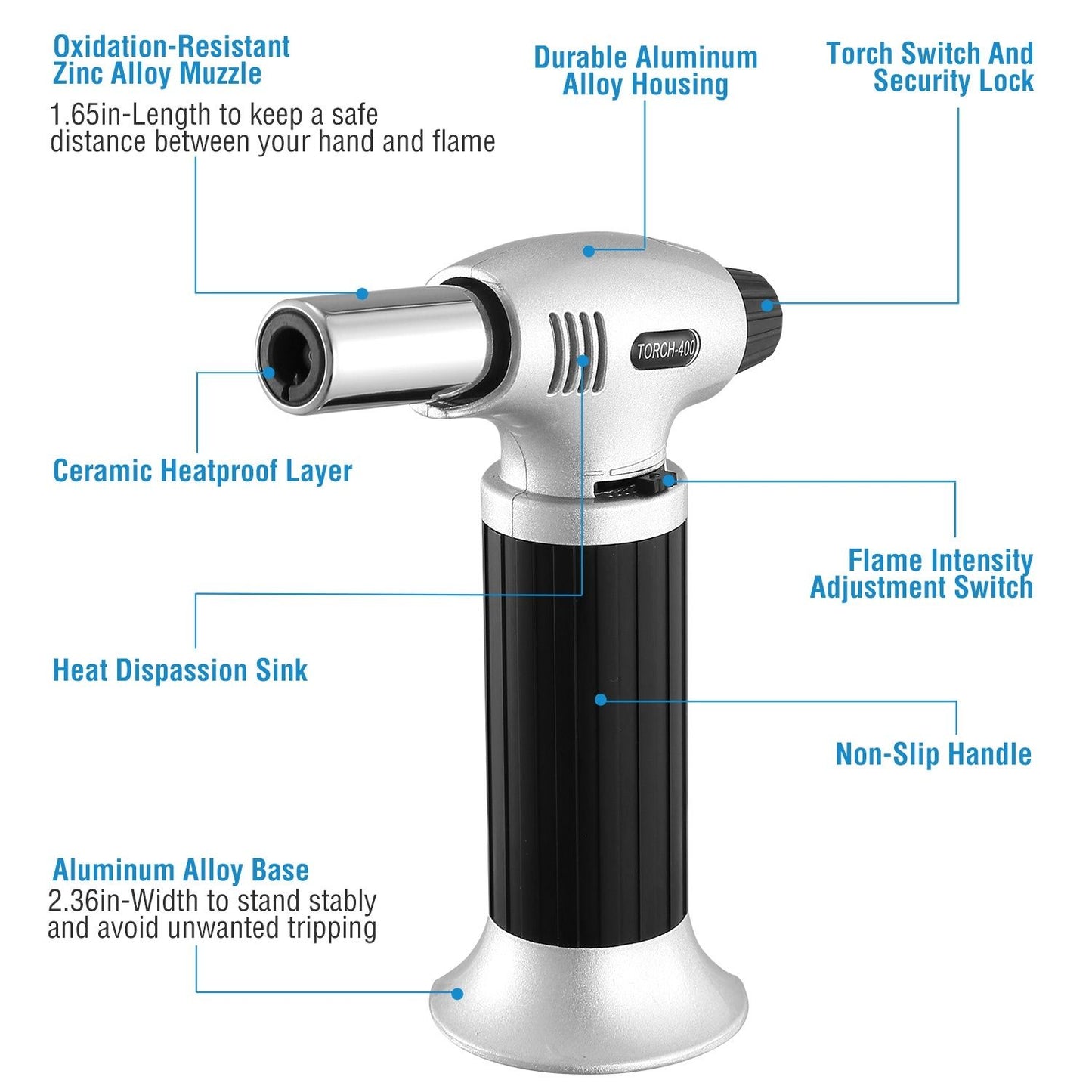 Oxidation-Resistant
Zinc Alloy Muzzle

1.65in-Length to keep a safe distance between your hand and flame

Durable Aluminum Alloy Housing

Torch Switch And Security Lock

TORCH-400

Ceramic Heatproof Layer

Flame Intensity Adjustment Switch

Heat Dispassion Sink

Non-Slip Handle

Aluminum Alloy Base

2.36in-Width to stand stably and avoid unwanted tripping