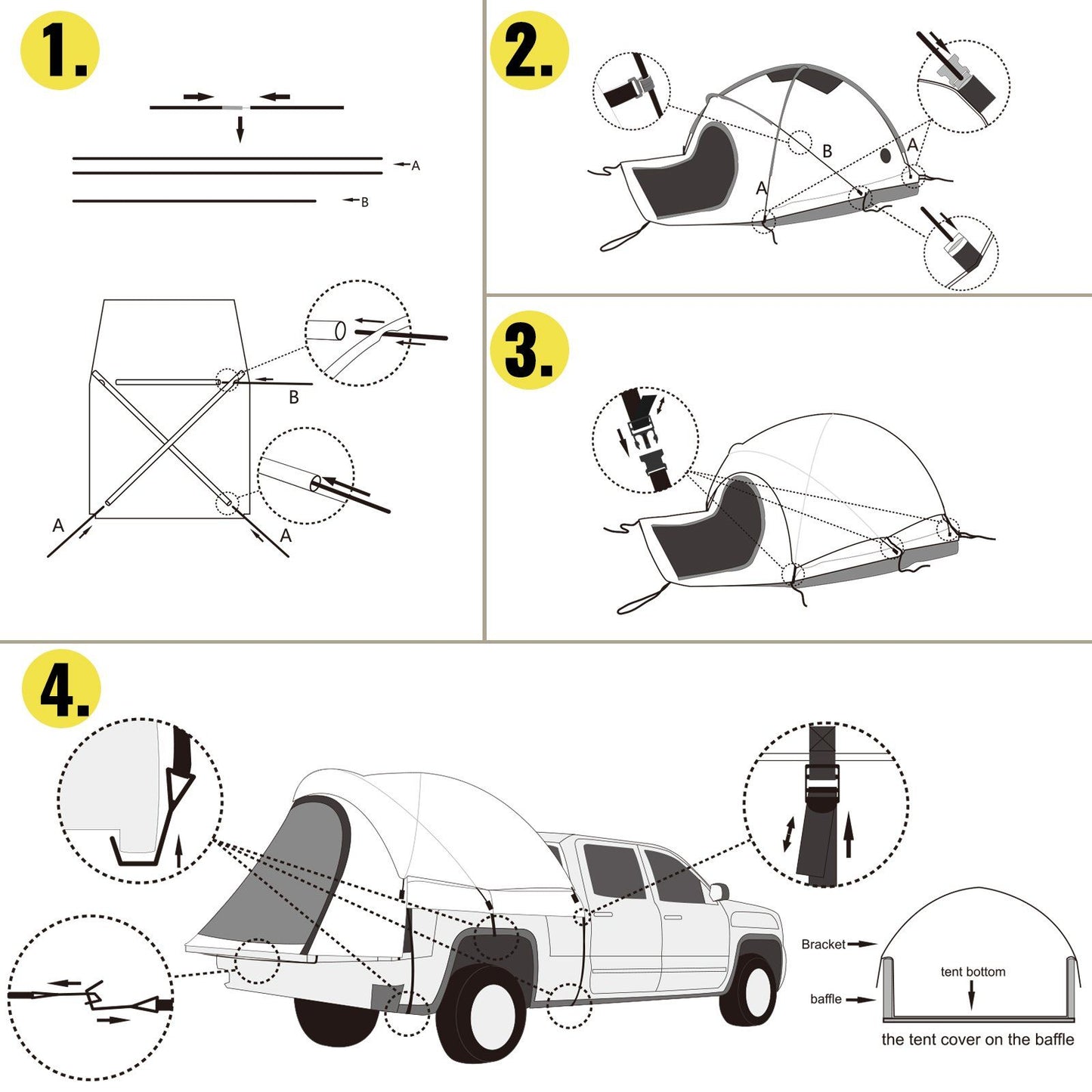 1.

A

B

B

A

A

2.

B

A

A

3.

4.

Bracket

tent bottom

baffle

the tent cover on the baffle