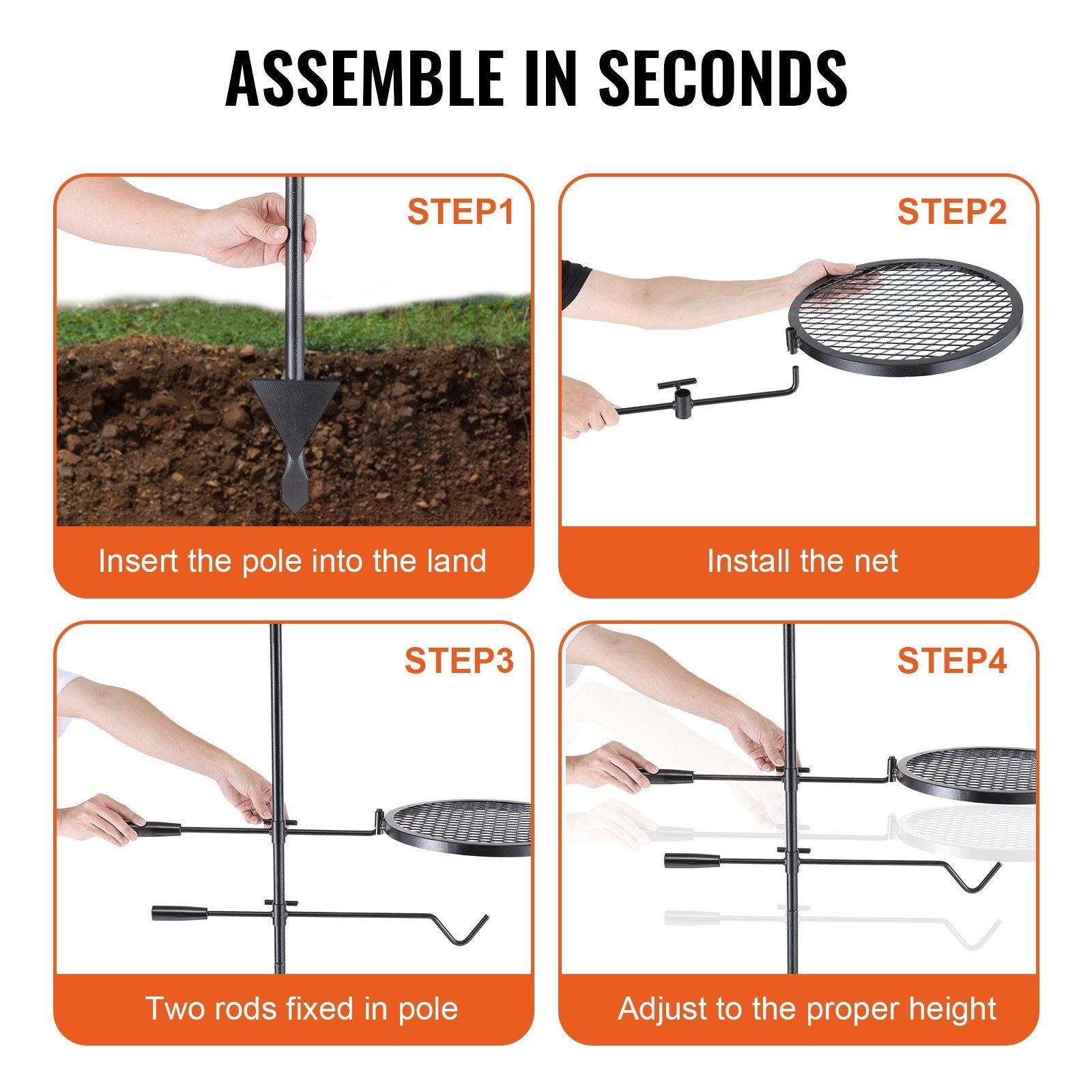 ASSEMBLE IN SECONDS

STEP1

Insert the pole into the land

STEP2

Install the net

STEP3

Two rods fixed in pole

STEP4

Adjust to the proper height