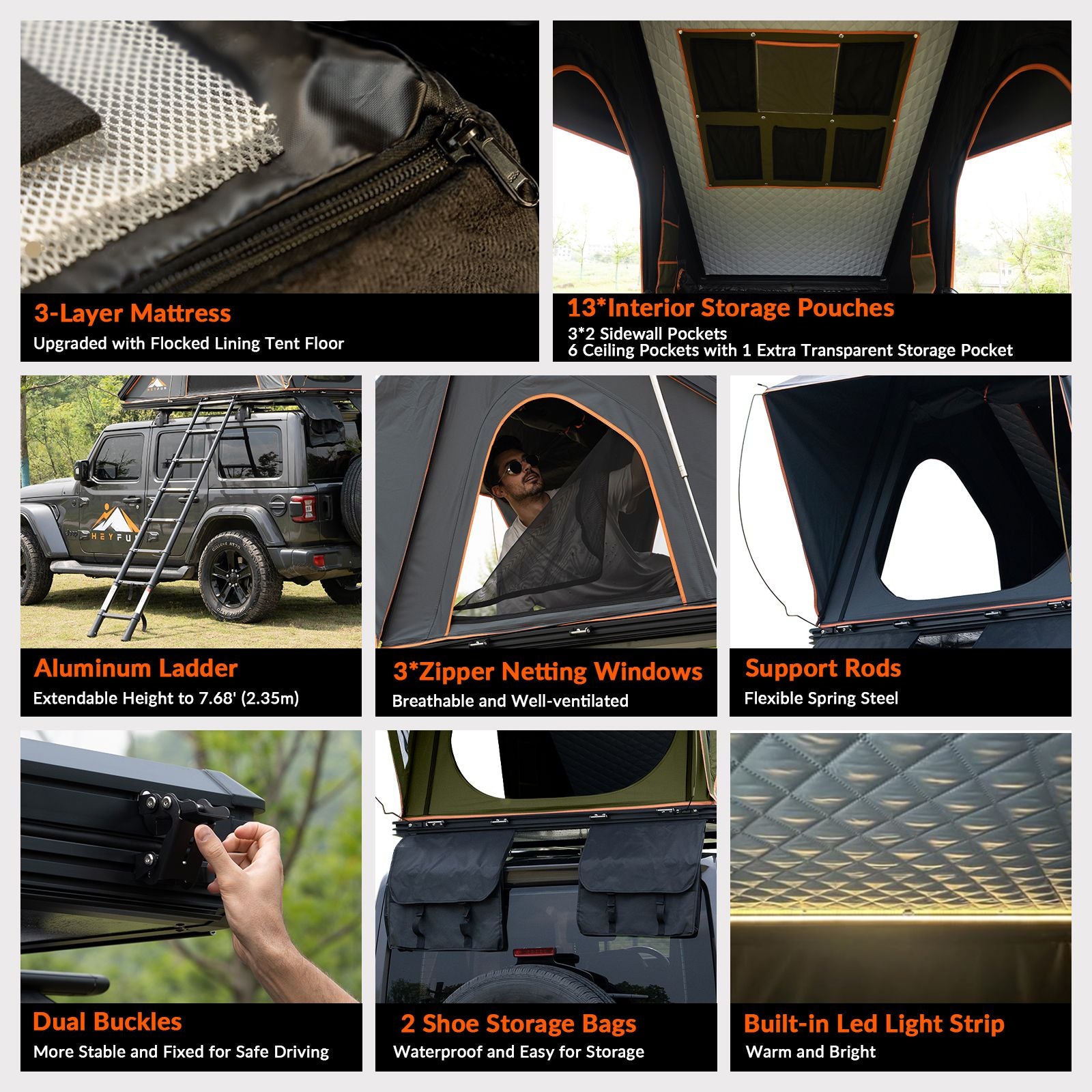 3-Layer Mattress
Upgraded with Flocked Lining Tent Floor

13*Interior Storage Pouches
3*2 Sidewall Pockets
6 Ceiling Pockets with 1 Extra Transparent Storage Pocket

HEYFU

Aluminum Ladder
Extendable Height to 7.68' (2.35m)

3*Zipper Netting Windows
Breathable and Well-ventilated

Support Rods
Flexible Spring Steel

Dual Buckles
More Stable and Fixed for Safe Driving

2 Shoe Storage Bags
Waterproof and Easy for Storage

Built-in Led Light Strip
Warm and Bright