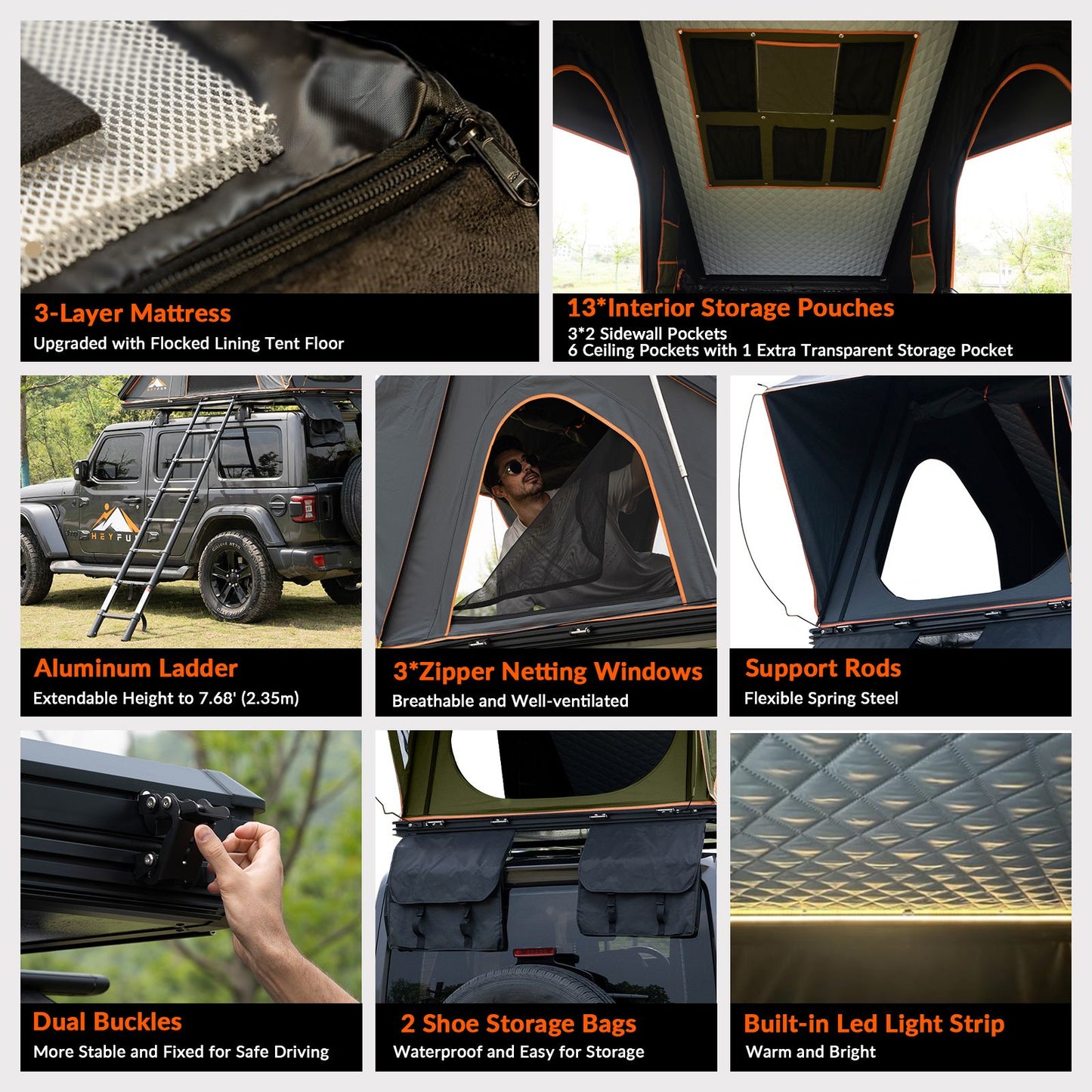 3-Layer Mattress
Upgraded with Flocked Lining Tent Floor

13*Interior Storage Pouches
3*2 Sidewall Pockets
6 Ceiling Pockets with 1 Extra Transparent Storage Pocket

HEYFU

Aluminum Ladder
Extendable Height to 7.68' (2.35m)

3*Zipper Netting Windows
Breathable and Well-ventilated

Support Rods
Flexible Spring Steel

Dual Buckles
More Stable and Fixed for Safe Driving

2 Shoe Storage Bags
Waterproof and Easy for Storage

Built-in Led Light Strip
Warm and Bright