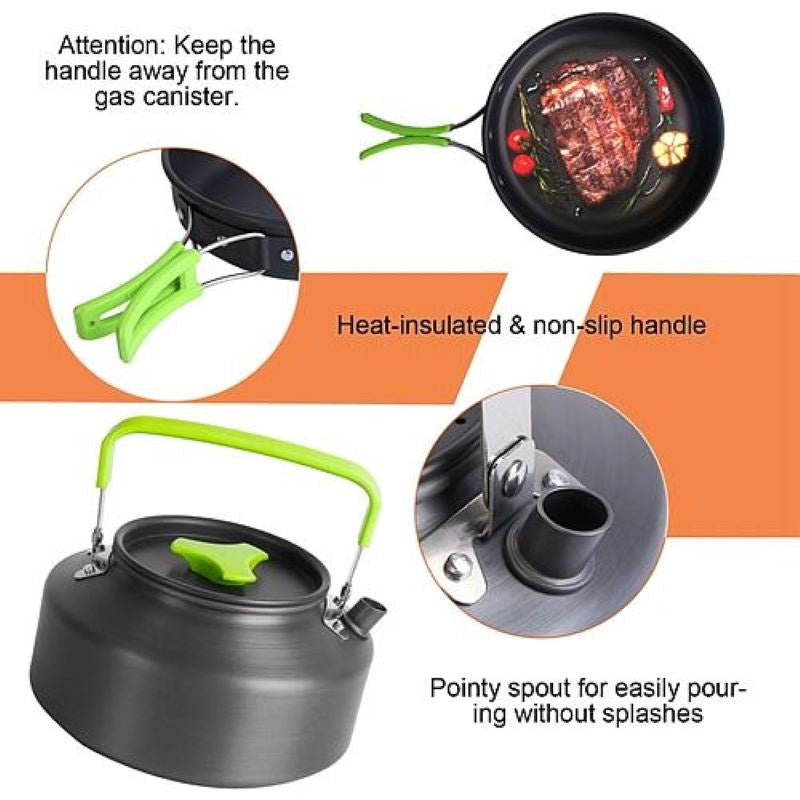 Attention: Keep the handle away from the gas canister.

Heat-insulated & non-slip handle

Pointy spout for easily pouring without splashes