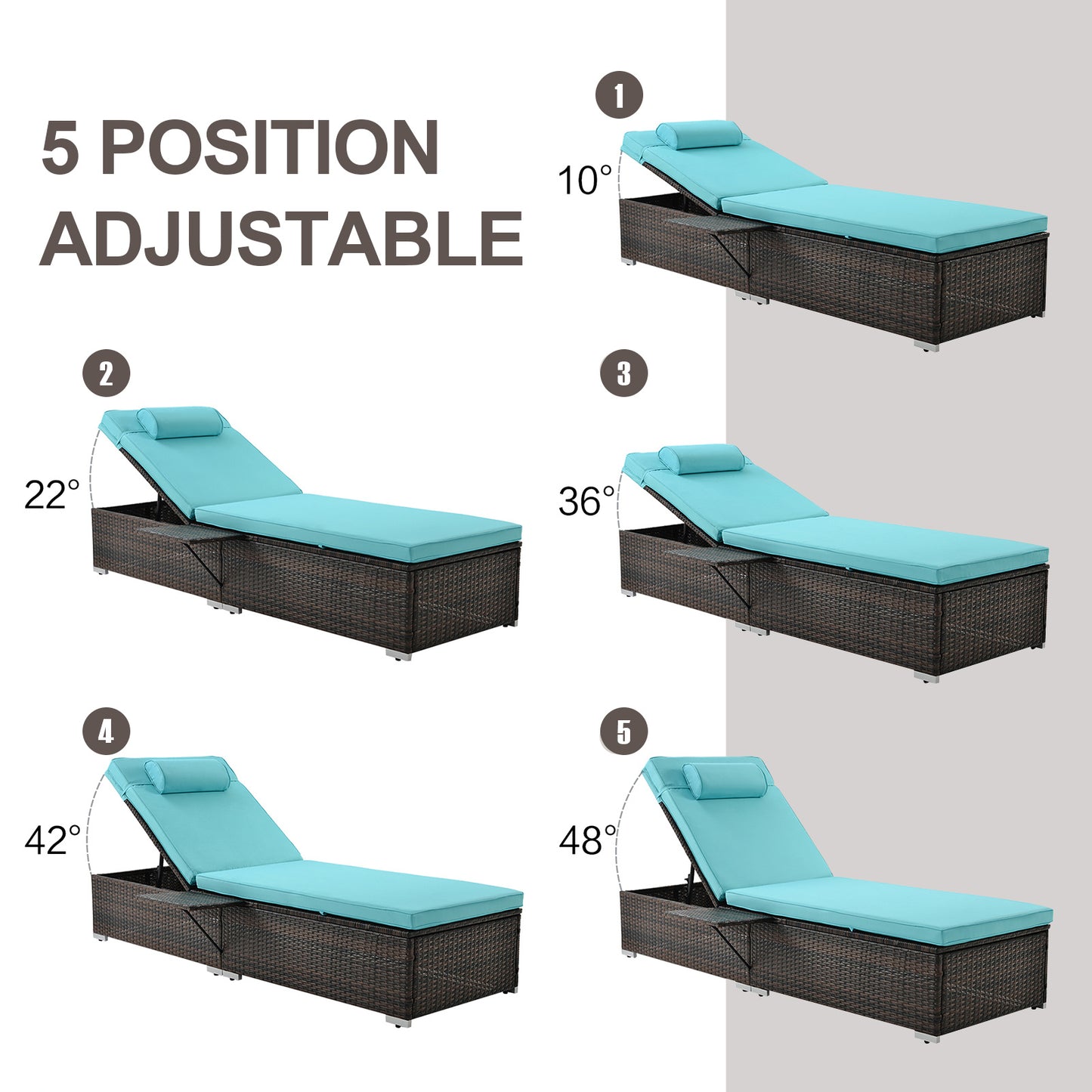 5 POSITION ADJUSTABLE

1

10°

2

22°

3

36°

4

42°

5

48°