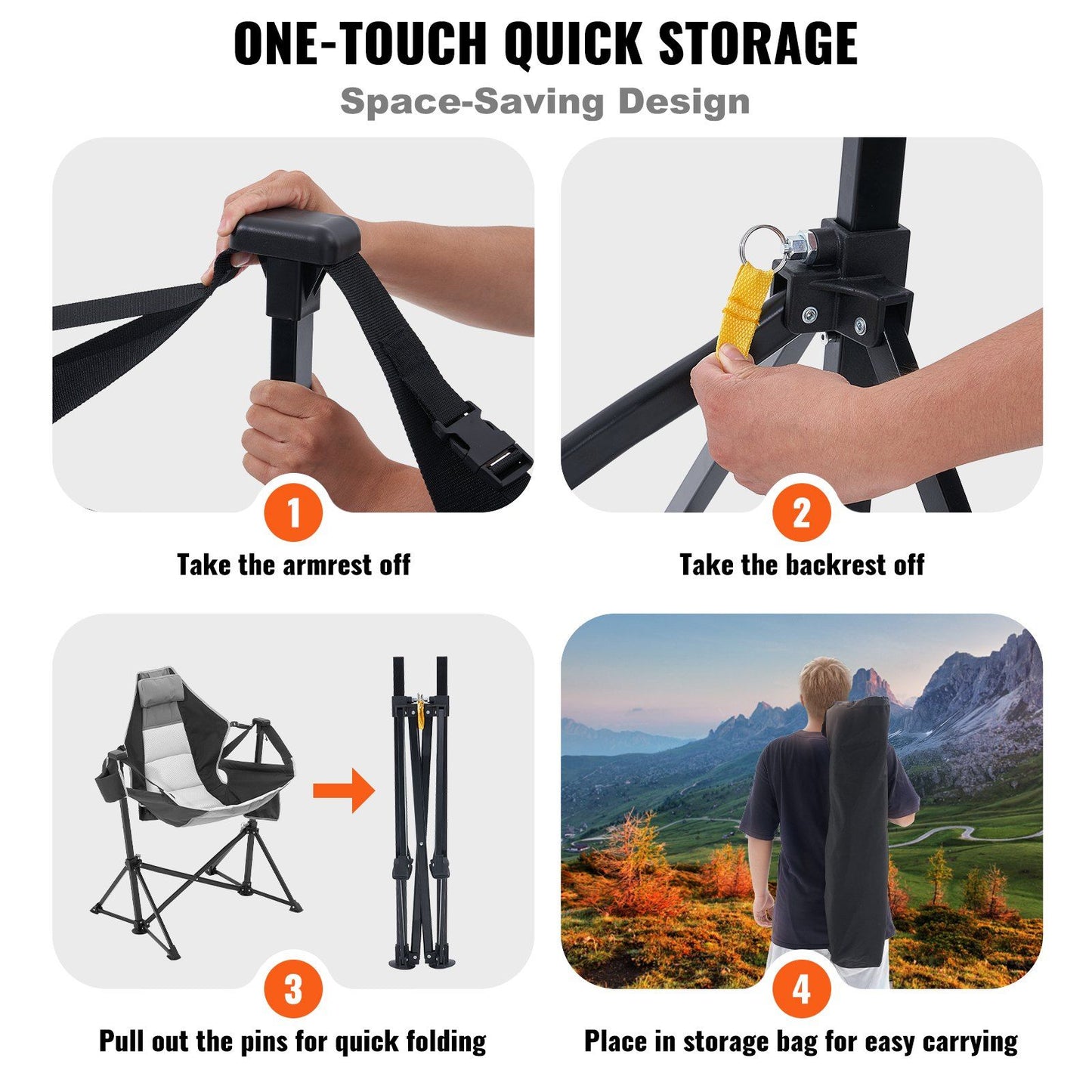 ONE-TOUCH QUICK STORAGE

Space-Saving Design

1

Take the armrest off

2

Take the backrest off

3

Pull out the pins for quick folding

4

Place in storage bag for easy carrying